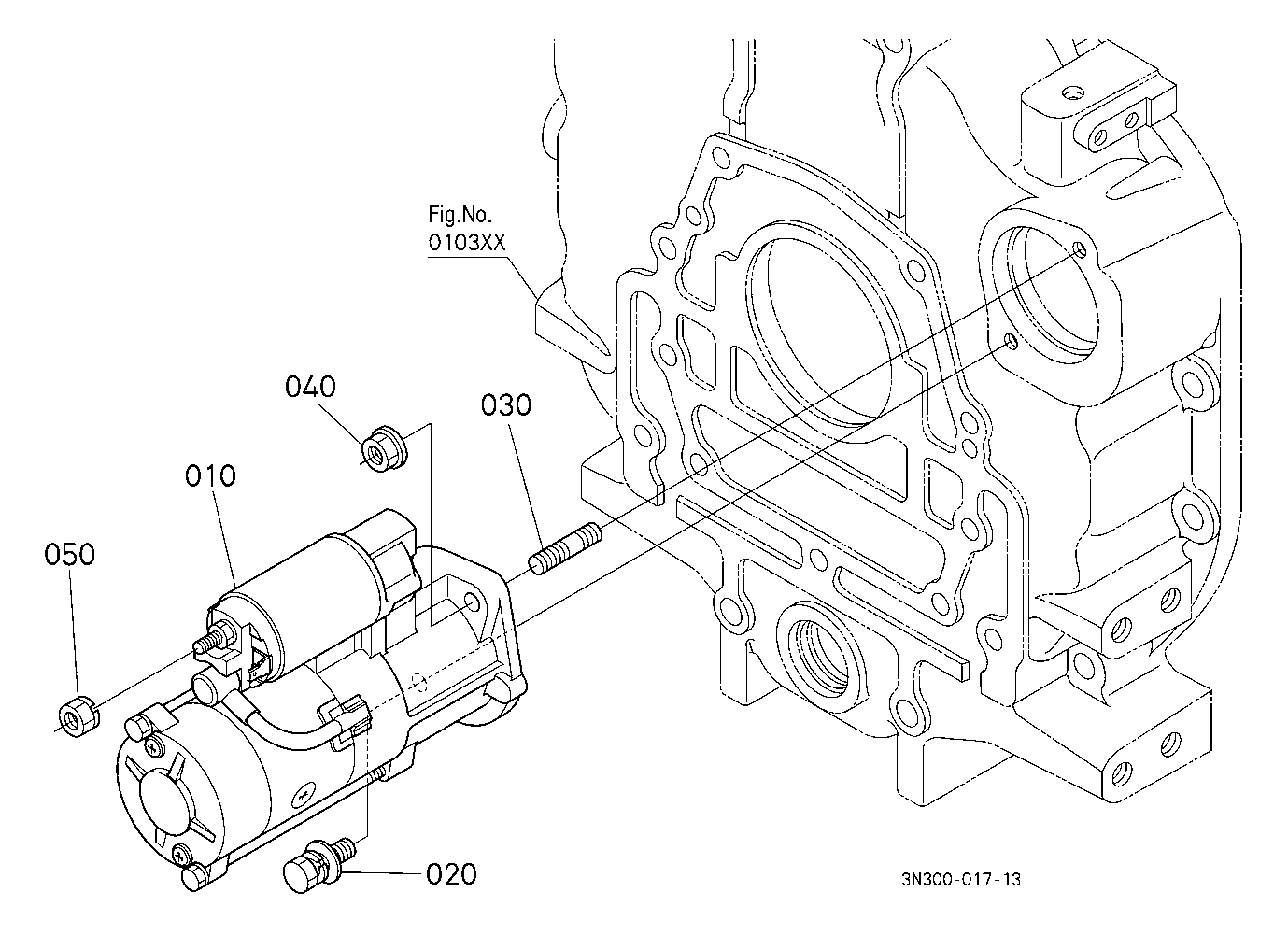 Fig.No.
0103XX

040

030

010

050

020

3N300-017-13